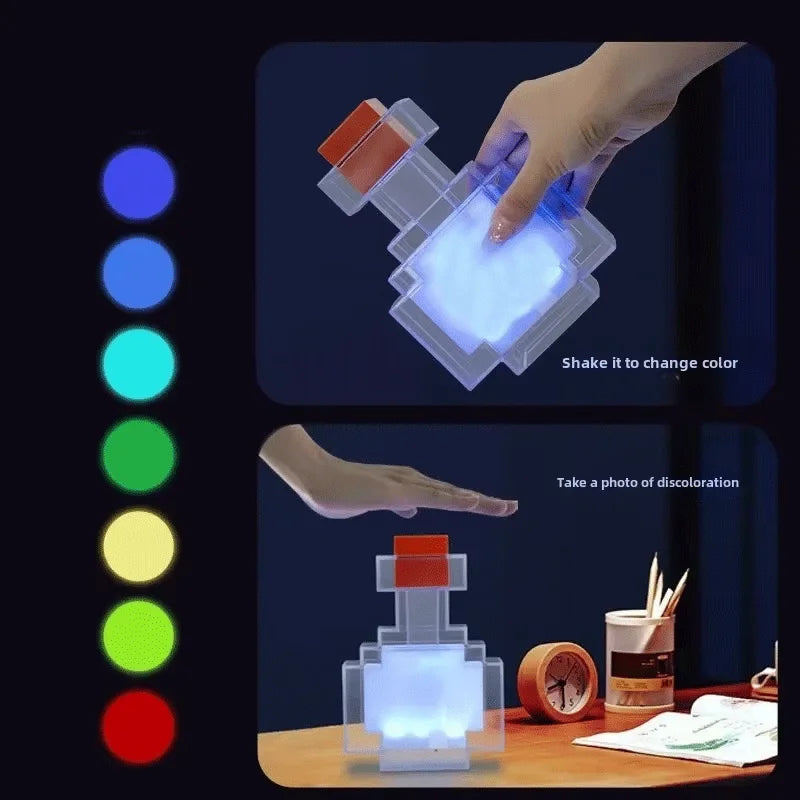 Shake it to change color

Take a photo of discoloration